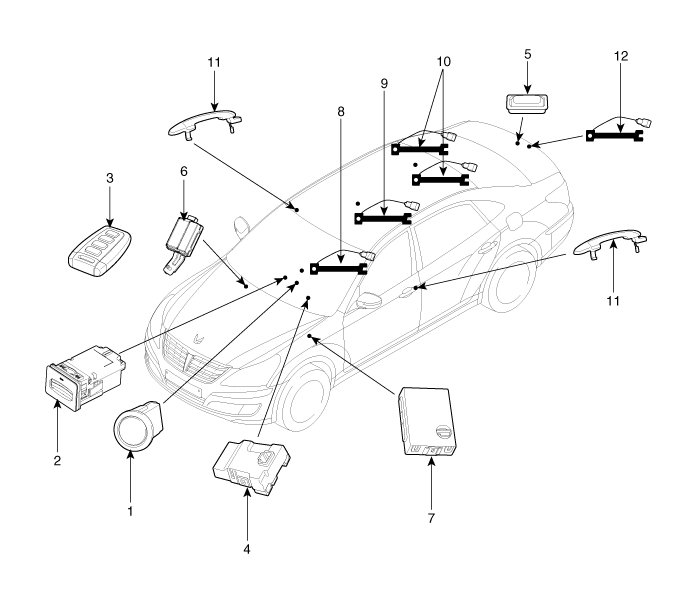 11
10
5
12
9
8
3
6
11
2
1
4
7