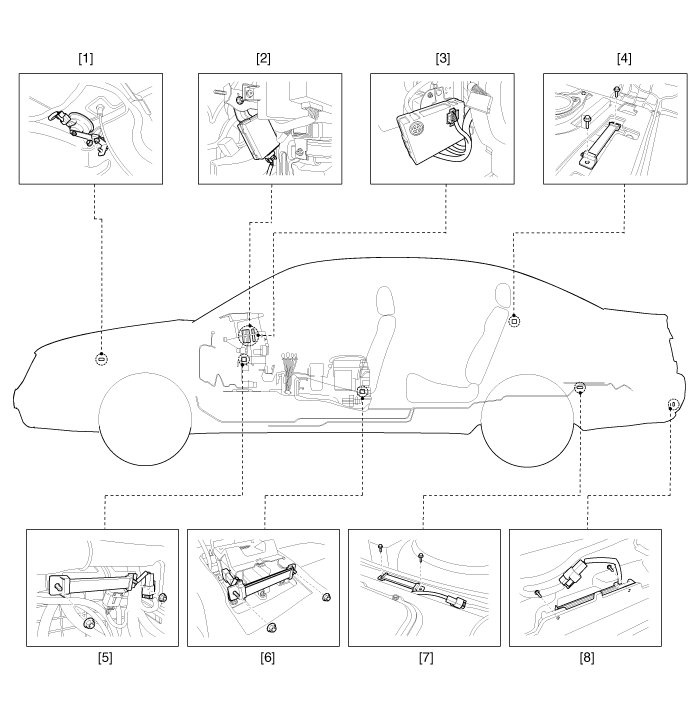 [1]

[2]

[3]

[4]

[5]

[6]

[7]

[8]