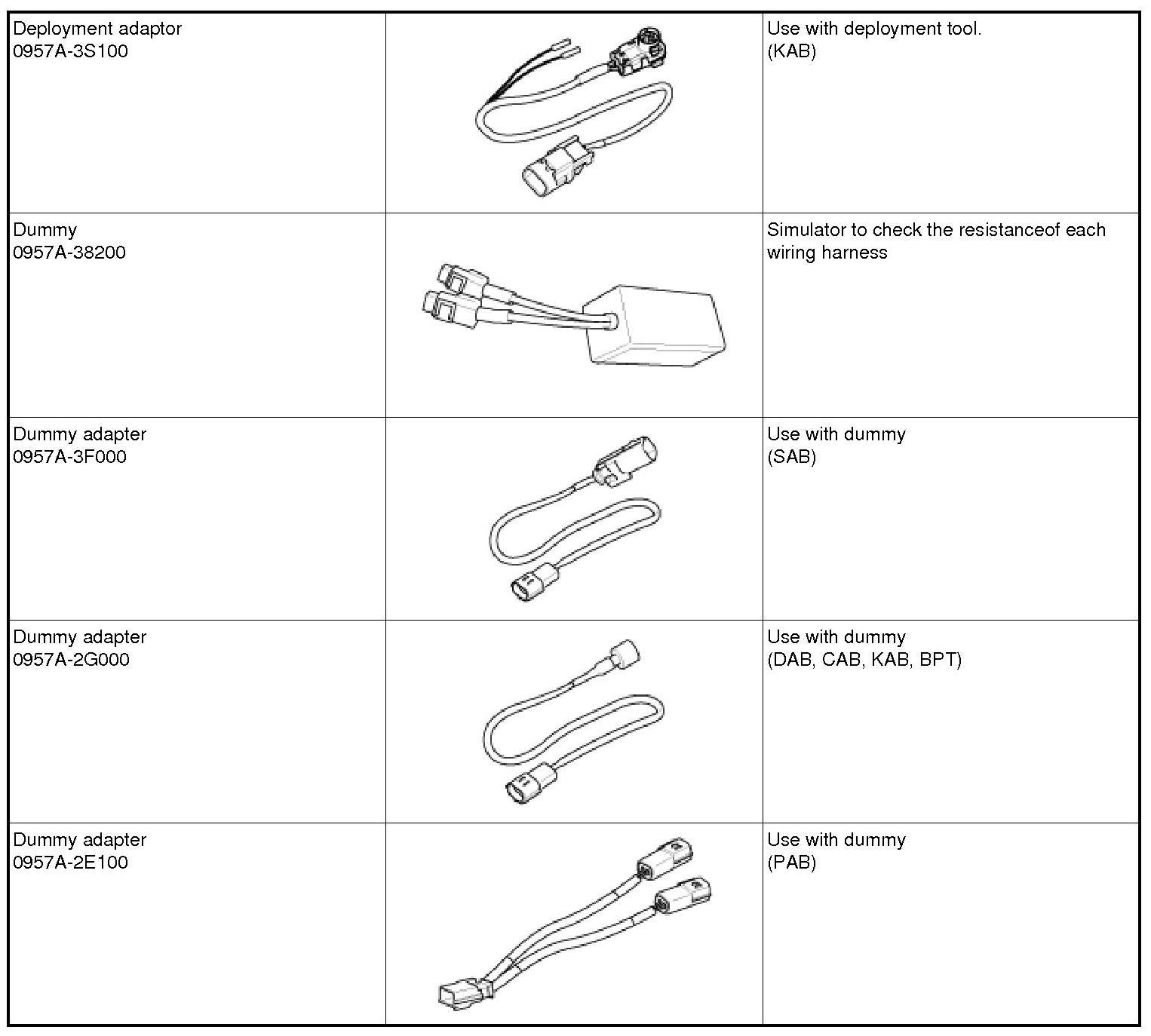 | | | |
|---|---|---|
| Deployment adaptor 0957A-3S100 | | Use with deployment tool. (KAB) |
| Dummy 0957A-38200 | | Simulator to check the resistanceof each wiring harness |
| Dummy adapter 0957A-3F000 | | Use with dummy (SAB) |
| Dummy adapter 0957A-2G000 | | Use with dummy (DAB, CAB, KAB, BPT) |
| Dummy adapter 0957A-2E100 | | Use with dummy (PAB) |