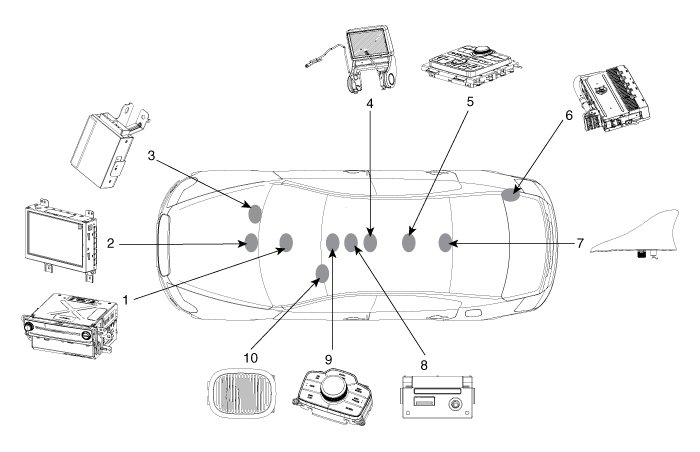 4
5
6
3
2
7
1
10
9
8