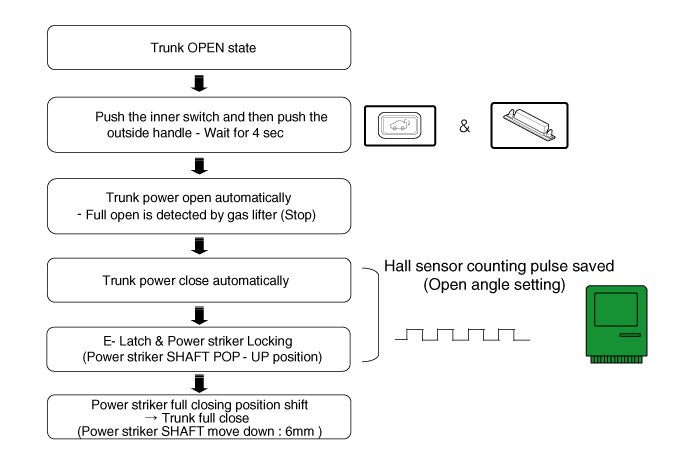 Trunk OPEN state

Push the inner switch and then push the outside handle - Wait for 4 sec

&

Trunk power open automatically
- Full open is detected by gas lifter (Stop)

Trunk power close automatically

E- Latch & Power striker Locking
(Power striker SHAFT POP - UP position)

Hall sensor counting pulse saved
(Open angle setting)

Power striker full closing position shift
→ Trunk full close
(Power striker SHAFT move down : 6mm )