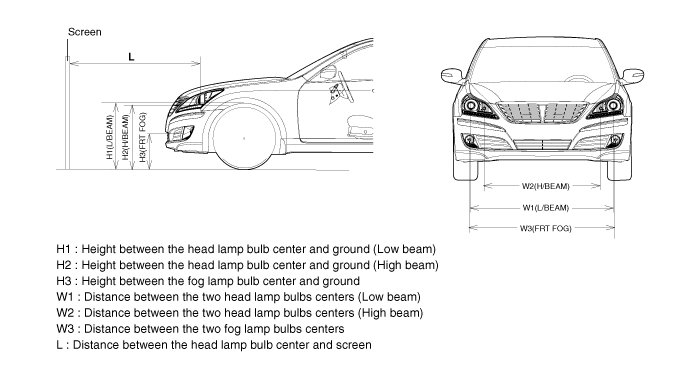 Screen

L

H1(L/BEAM)
H2(H/BEAM)
H3(FRT FOG)

W2(H/BEAM)
W1(L/BEAM)
W3(FRT FOG)

H1 : Height between the head lamp bulb center and ground (Low beam)
H2 : Height between the head lamp bulb center and ground (High beam)
H3 : Height between the fog lamp bulb center and ground
W1 : Distance between the two head lamp bulbs centers (Low beam)
W2 : Distance between the two head lamp bulbs centers (High beam)
W3 : Distance between the two fog lamp bulbs centers
L : Distance between the head lamp bulb center and screen