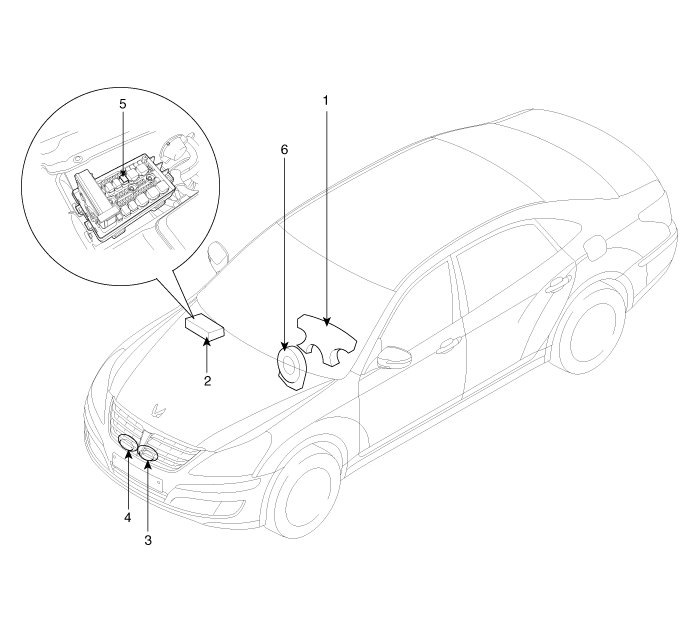 5
1
6
2
4
3