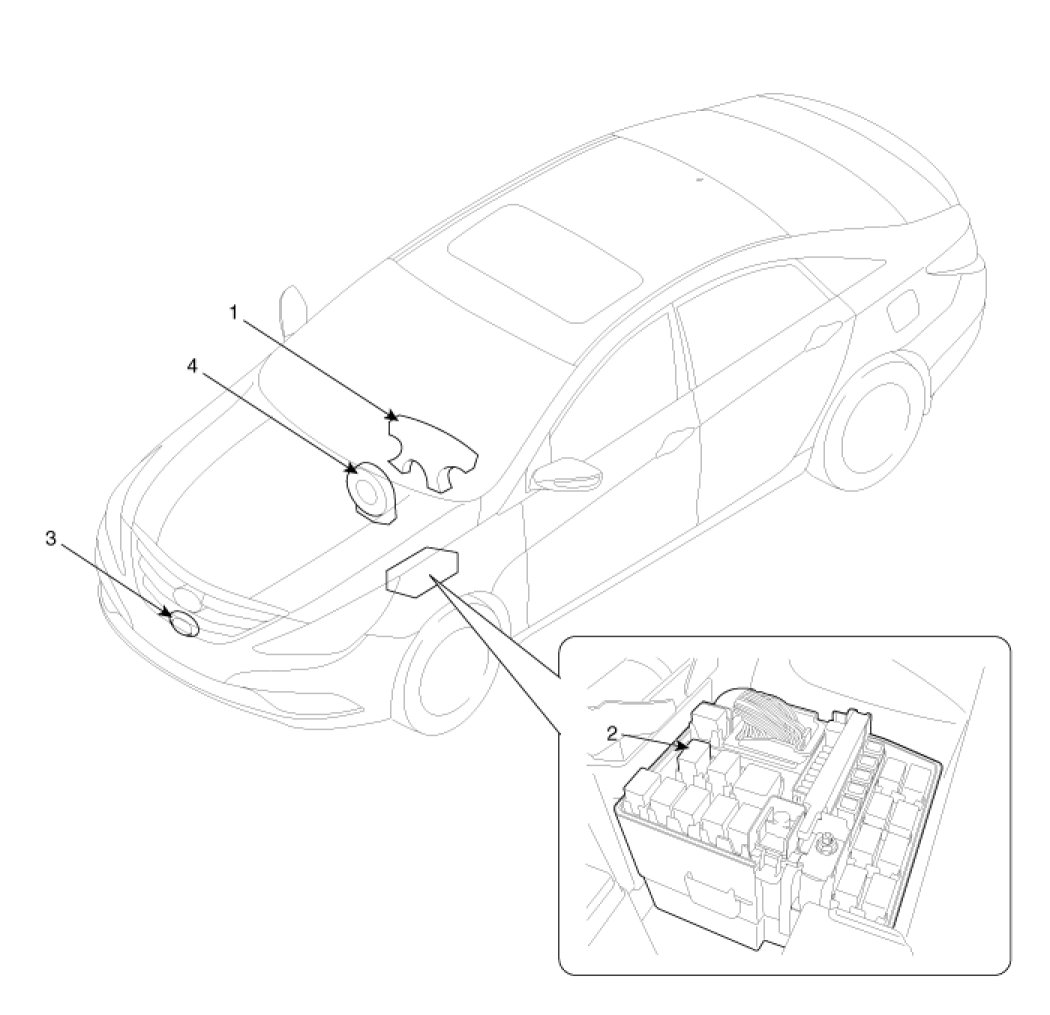 1
4
3
2