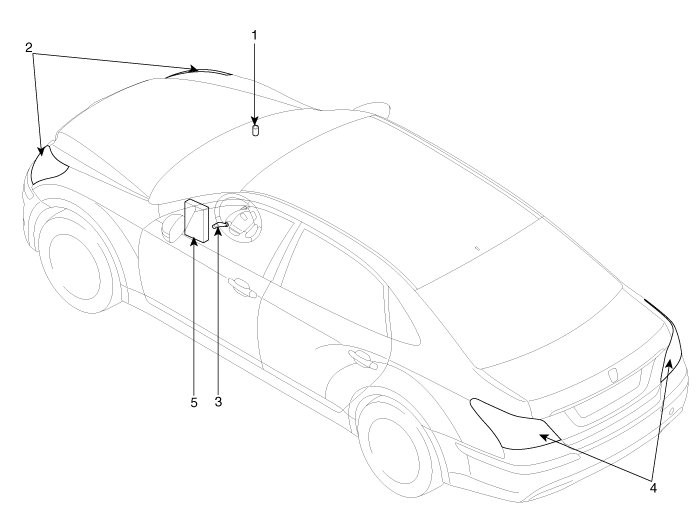 2
1
5
3
4