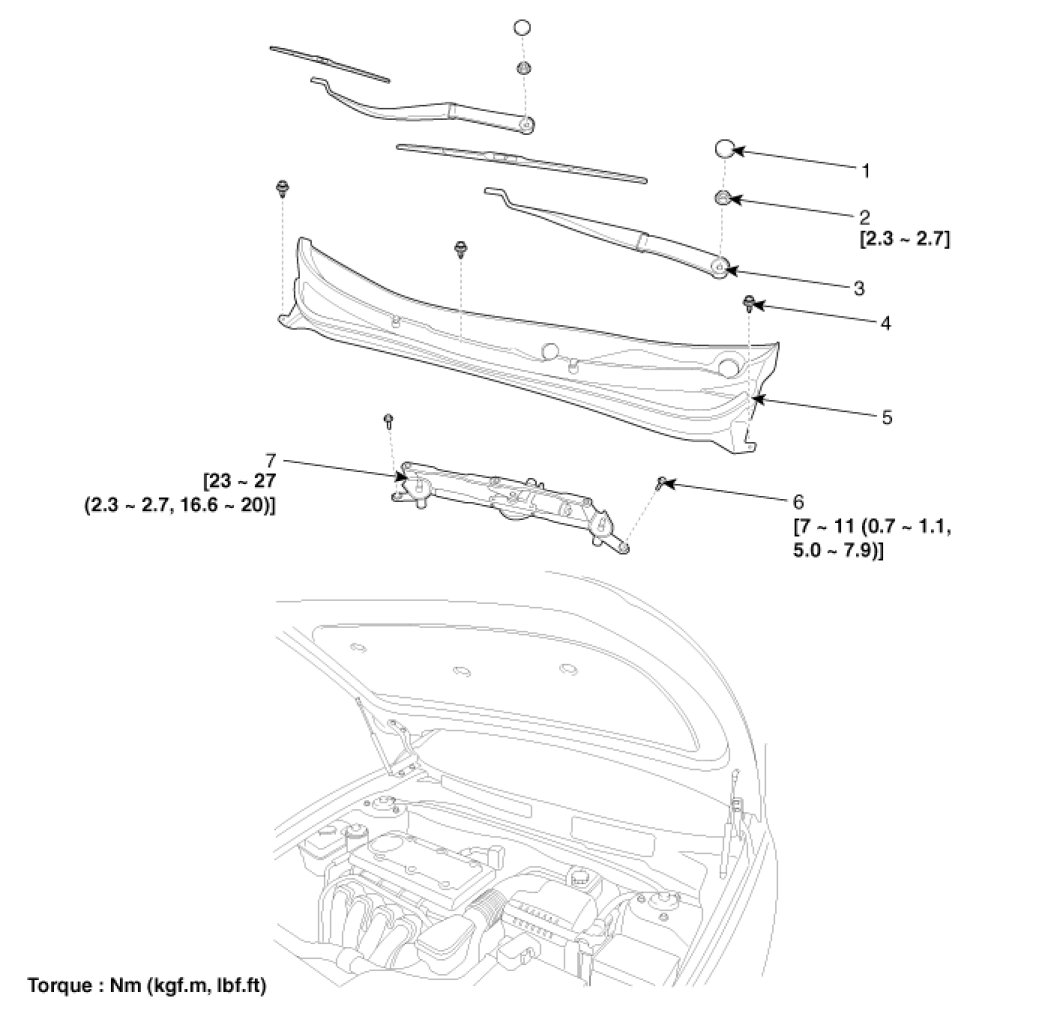 1

2
[2.3 ~ 2.7]

3

4

5

7
[23 ~ 27
(2.3 ~ 2.7, 16.6 ~ 20)]

6
[7 ~ 11 (0.7 ~ 1.1,
5.0 ~ 7.9)]

Torque : Nm (kgf.m, lbf.ft)