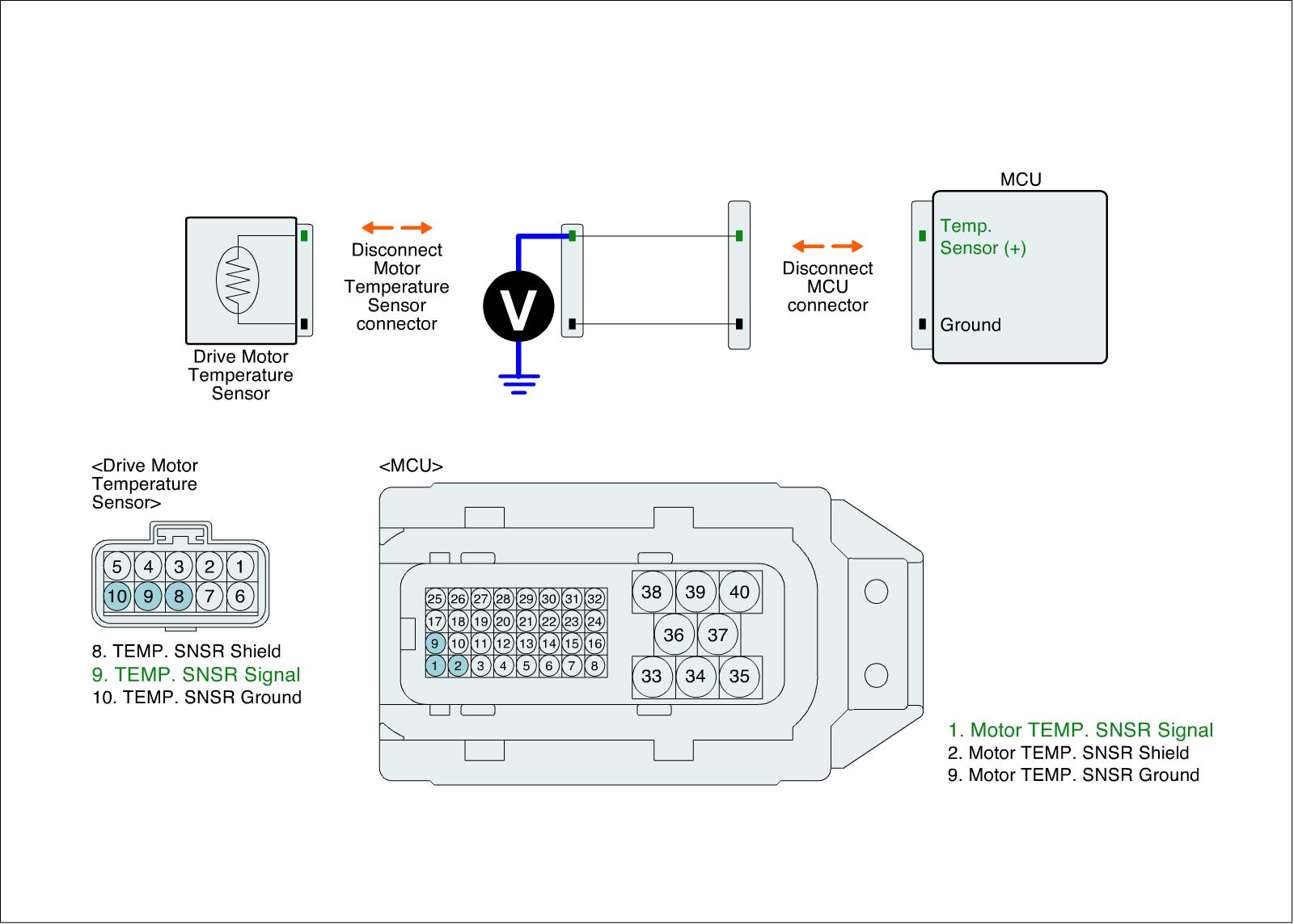 Drive Motor Temperature Sensor

Disconnect Motor Temperature Sensor connector

V

Disconnect MCU connector

MCU

Temp. Sensor (+)

Ground

<Drive Motor Temperature Sensor>

5 4 3 2 1
10 9 8 7 6

8. TEMP. SNSR Shield
9. TEMP. SNSR Signal
10. TEMP. SNSR Ground

<MCU>

25 26 27 28 29 30 31 32
17 18 19 20 21 22 23 24
9 10 11 12 13 14 15 16
1 2 3 4 5 6 7 8

38 39 40
36 37
33 34 35

1. Motor TEMP. SNSR Signal
2. Motor TEMP. SNSR Shield
9. Motor TEMP. SNSR Ground