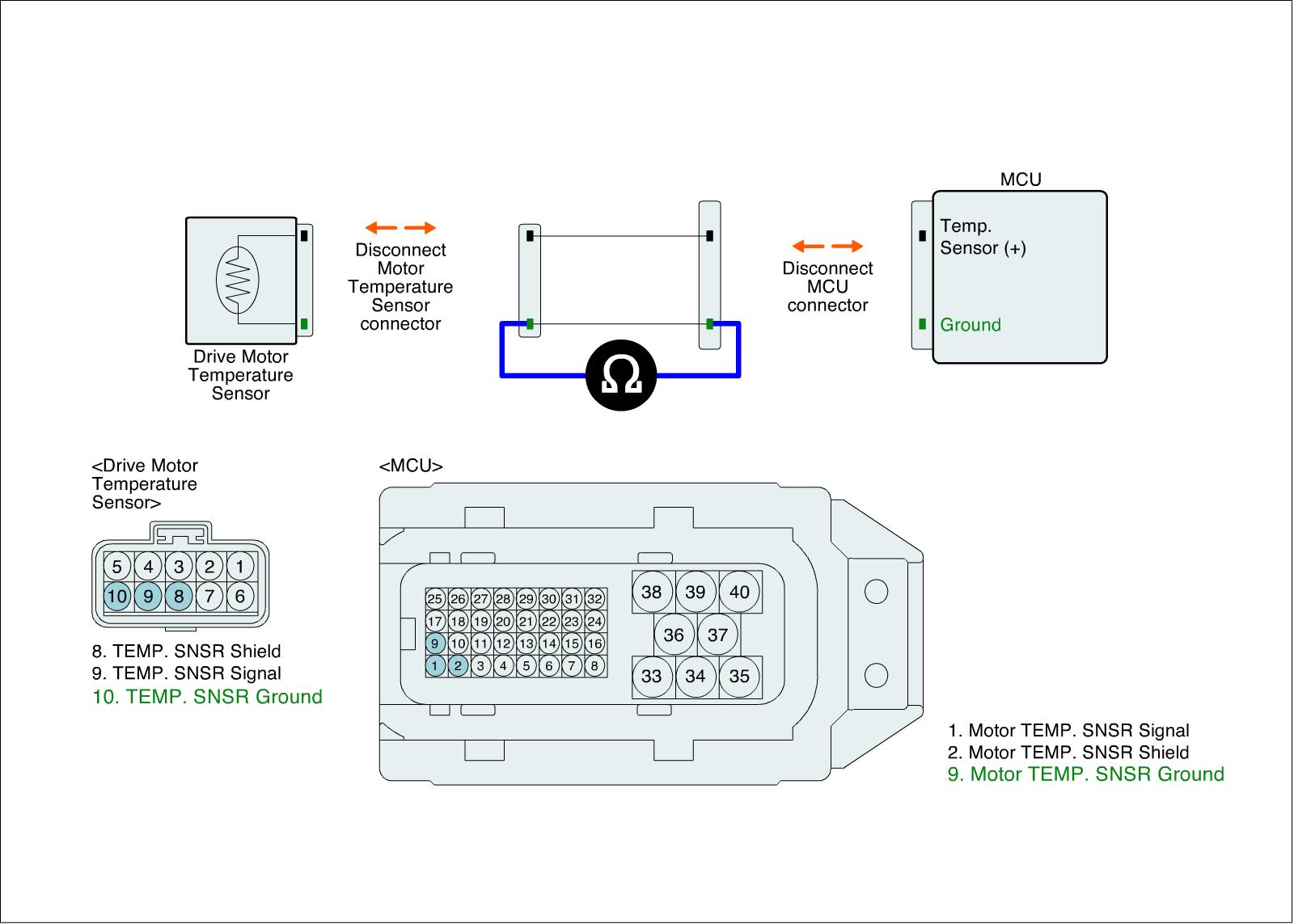 Drive Motor Temperature Sensor

Disconnect Motor Temperature Sensor connector

Ω

Disconnect MCU connector

MCU

Temp. Sensor (+)

Ground

<Drive Motor Temperature Sensor>

5 4 3 2 1
10 9 8 7 6

8. TEMP. SNSR Shield
9. TEMP. SNSR Signal
10. TEMP. SNSR Ground

<MCU>

25 26 27 28 29 30 31 32
17 18 19 20 21 22 23 24
9 10 11 12 13 14 15 16
1 2 3 4 5 6 7 8

38 39 40
36 37
33 34 35

1. Motor TEMP. SNSR Signal
2. Motor TEMP. SNSR Shield
9. Motor TEMP. SNSR Ground