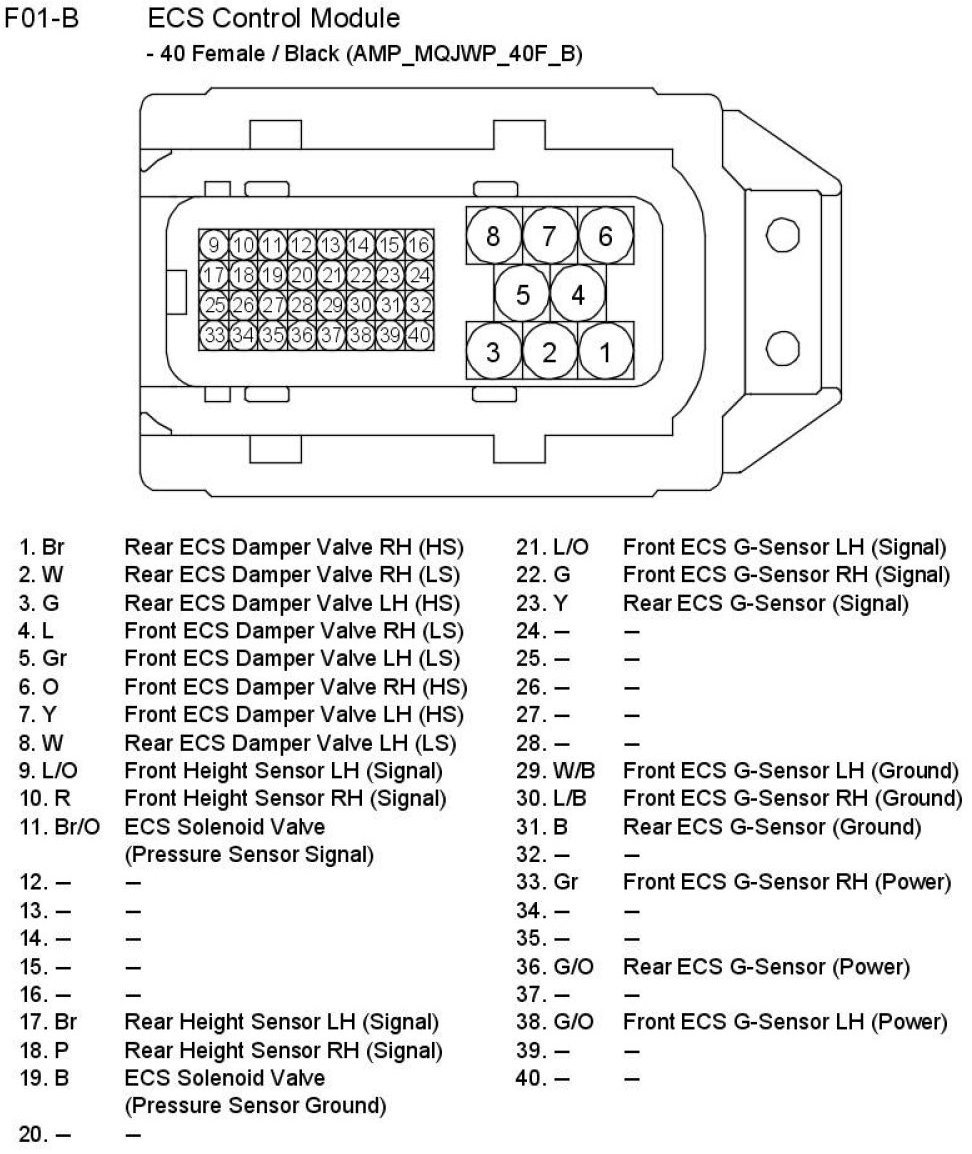 F01-B ECS Control Module
- 40 Female / Black (AMP_MQJWP_40F_B)

9 10 11 12 13 14 15 16
17 18 19 20 21 22 23 24
25 26 27 28 29 30 31 32
33 34 35 36 37 38 39 40

8 7 6
5 4
3 2 1

1. Br Rear ECS Damper Valve RH (HS)
2. W Rear ECS Damper Valve RH (LS)
3. G Rear ECS Damper Valve LH (HS)
4. L Front ECS Damper Valve RH (LS)
5. Gr Front ECS Damper Valve LH (LS)
6. O Front ECS Damper Valve RH (HS)
7. Y Front ECS Damper Valve LH (HS)
8. W Rear ECS Damper Valve LH (LS)
9. L/O Front Height Sensor LH (Signal)
10. R Front Height Sensor RH (Signal)
11. Br/O ECS Solenoid Valve (Pressure Sensor Signal)
12. – –
13. – –
14. – –
15. – –
16. – –
17. Br Rear Height Sensor LH (Signal)
18. P Rear Height Sensor RH (Signal)
19. B ECS Solenoid Valve (Pressure Sensor Ground)
20. – –

21. L/O Front ECS G-Sensor LH (Signal)
22. G Front ECS G-Sensor RH (Signal)
23. Y Rear ECS G-Sensor (Signal)
24. – –
25. – –
26. – –
27. – –
28. – –
29. W/B Front ECS G-Sensor LH (Ground)
30. L/B Front ECS G-Sensor RH (Ground)
31. B Rear ECS G-Sensor (Ground)
32. – –
33. Gr Front ECS G-Sensor RH (Power)
34. – –
35. – –
36. G/O Rear ECS G-Sensor (Power)
37. – –
38. G/O Front ECS G-Sensor LH (Power)
39. – –
40. – –