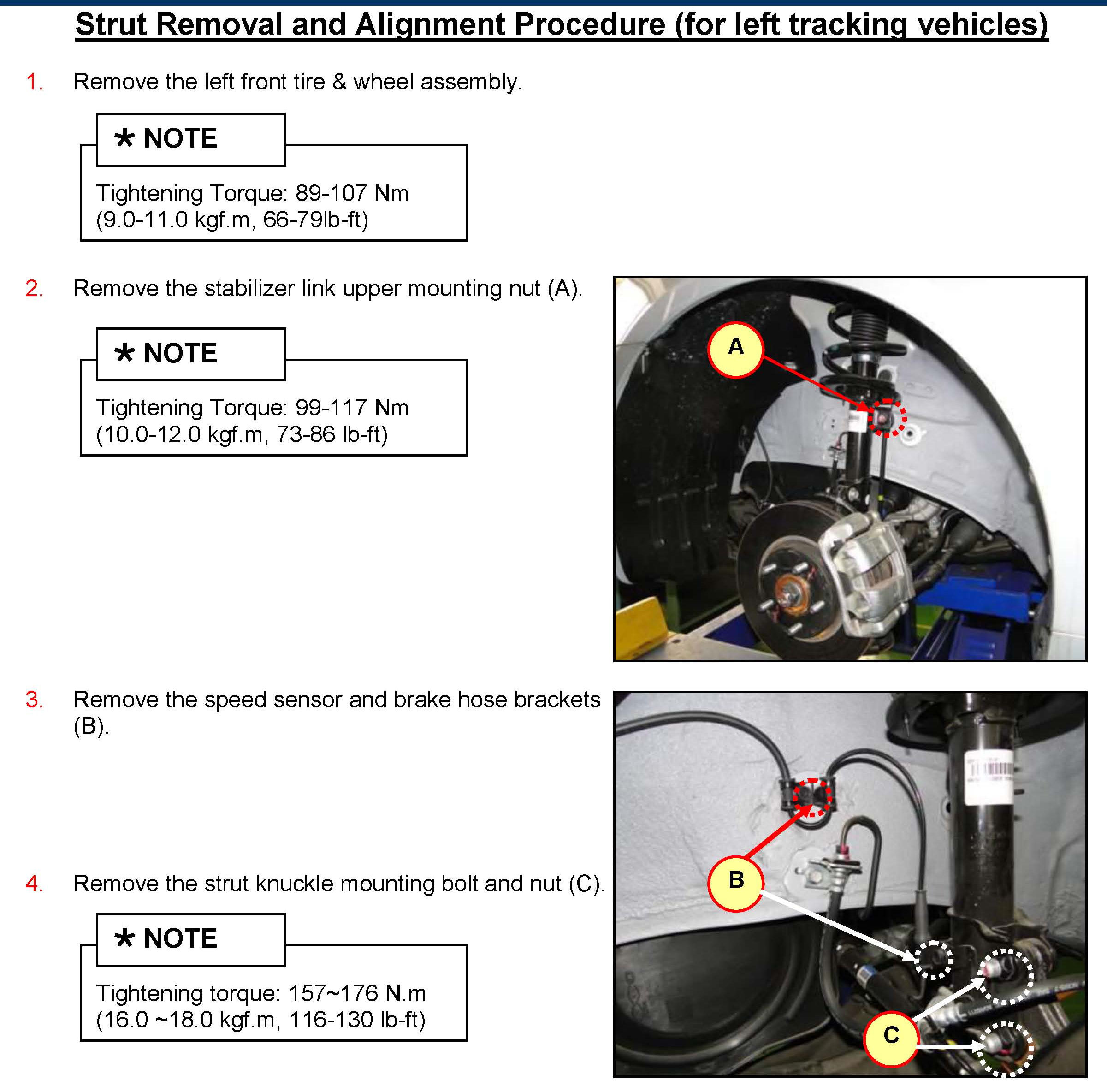 Strut Removal and Alignment Procedure (for left tracking vehicles)

1. Remove the left front tire & wheel assembly.

* NOTE

Tightening Torque: 89-107 Nm (9.0-11.0 kgf.m, 66-79lb-ft)

2. Remove the stabilizer link upper mounting nut (A).

* NOTE

Tightening Torque: 99-117 Nm (10.0-12.0 kgf.m, 73-86 lb-ft)

A

3. Remove the speed sensor and brake hose brackets (B).

4. Remove the strut knuckle mounting bolt and nut (C).

* NOTE

Tightening torque: 157~176 N.m (16.0 ~18.0 kgf.m, 116-130 lb-ft)

B

C