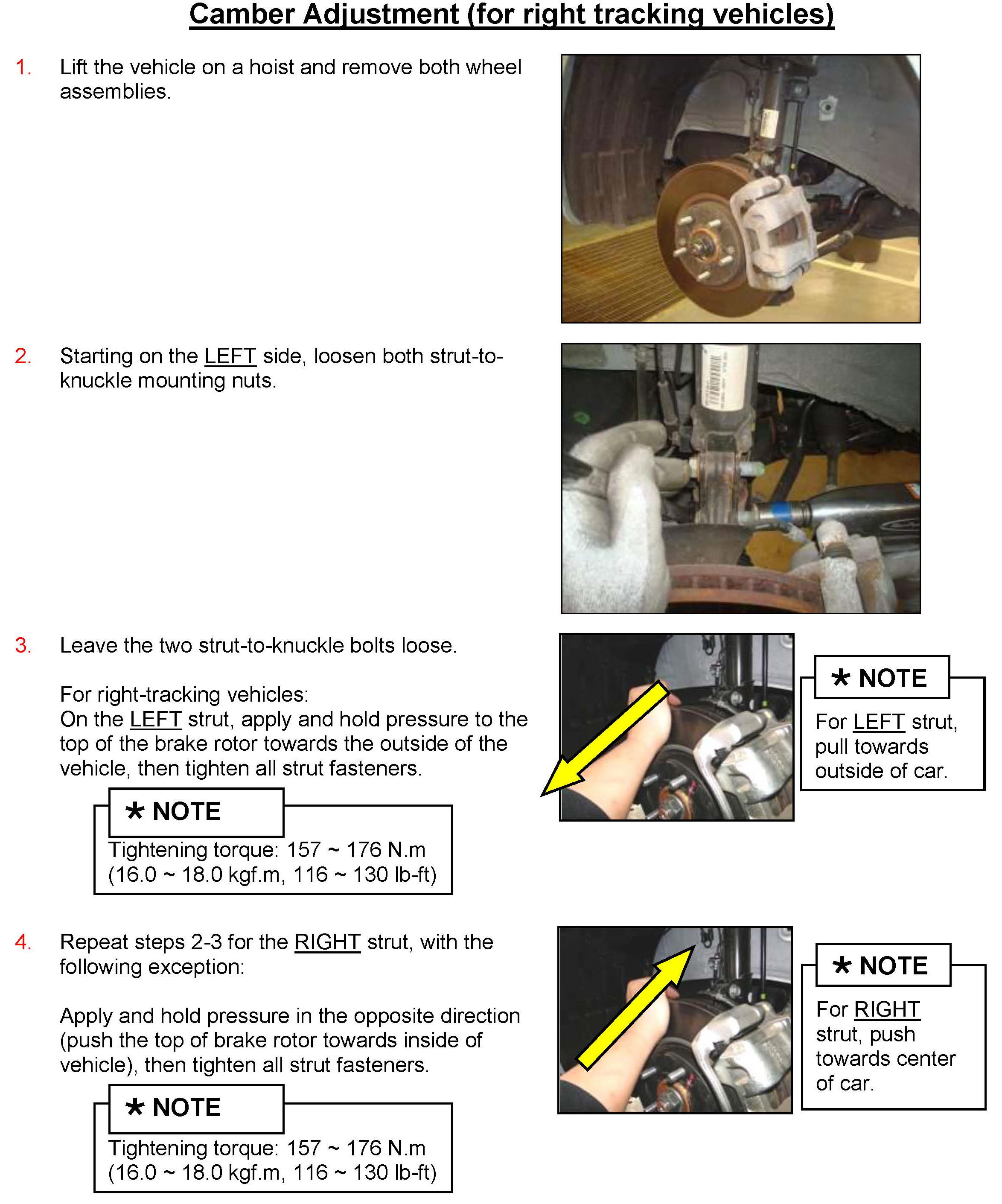 Camber Adjustment (for right tracking vehicles)

1. Lift the vehicle on a hoist and remove both wheel assemblies.

2. Starting on the LEFT side, loosen both strut-to-knuckle mounting nuts.

3. Leave the two strut-to-knuckle bolts loose.

For right-tracking vehicles:
On the LEFT strut, apply and hold pressure to the top of the brake rotor towards the outside of the vehicle, then tighten all strut fasteners.

* NOTE
Tightening torque: 157 ~ 176 N.m (16.0 ~ 18.0 kgf.m, 116 ~ 130 lb-ft)

* NOTE
For LEFT strut, pull towards outside of car.

4. Repeat steps 2-3 for the RIGHT strut, with the following exception:

Apply and hold pressure in the opposite direction (push the top of brake rotor towards inside of vehicle), then tighten all strut fasteners.

* NOTE
Tightening torque: 157 ~ 176 N.m (16.0 ~ 18.0 kgf.m, 116 ~ 130 lb-ft)

* NOTE
For RIGHT strut, push towards center of car.