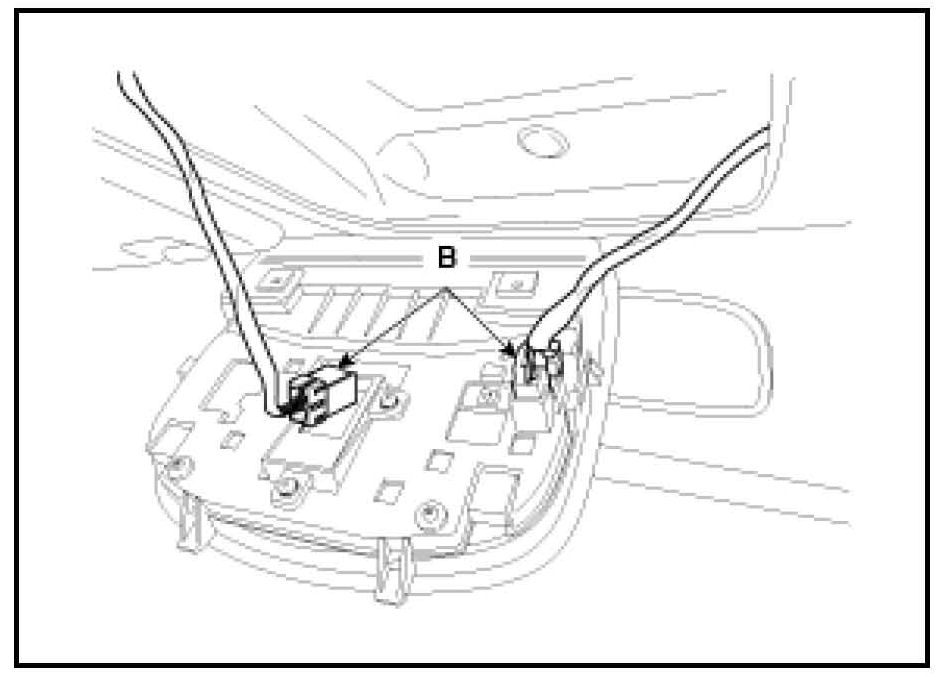 B