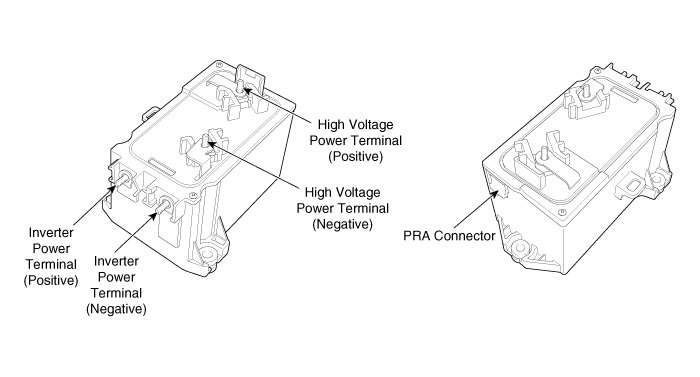 High Voltage Power Terminal (Positive)

High Voltage Power Terminal (Negative)

Inverter Power Terminal (Positive)

Inverter Power Terminal (Negative)

PRA Connector