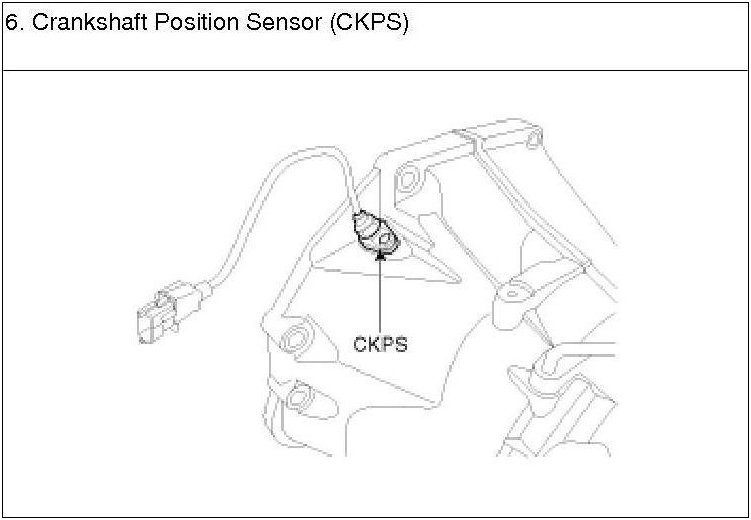 6. Crankshaft Position Sensor (CKPS)

CKPS