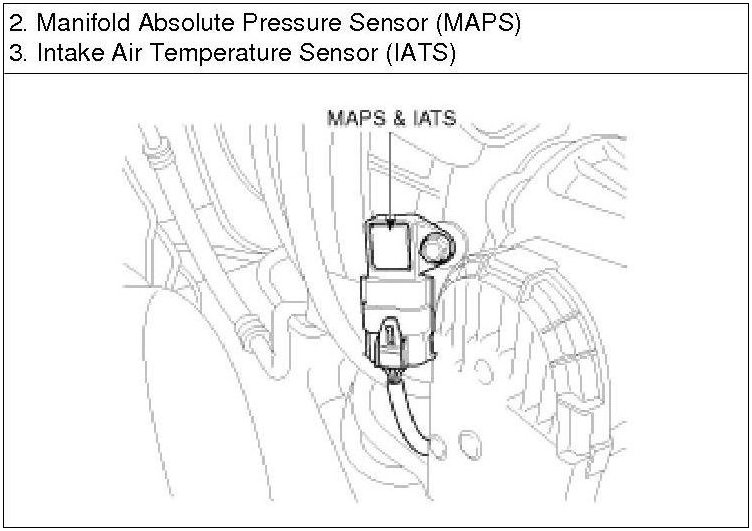 2. Manifold Absolute Pressure Sensor (MAPS)
3. Intake Air Temperature Sensor (IATS)

MAPS & IATS