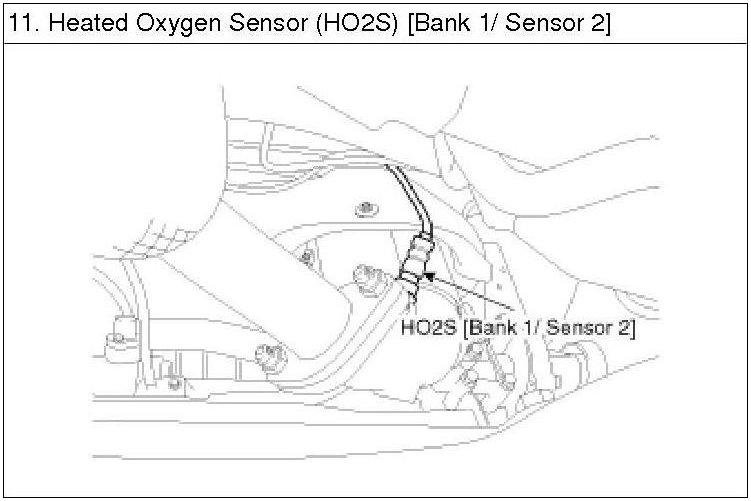 11. Heated Oxygen Sensor (HO2S) [Bank 1/ Sensor 2]

HO2S [Bank 1/ Sensor 2]