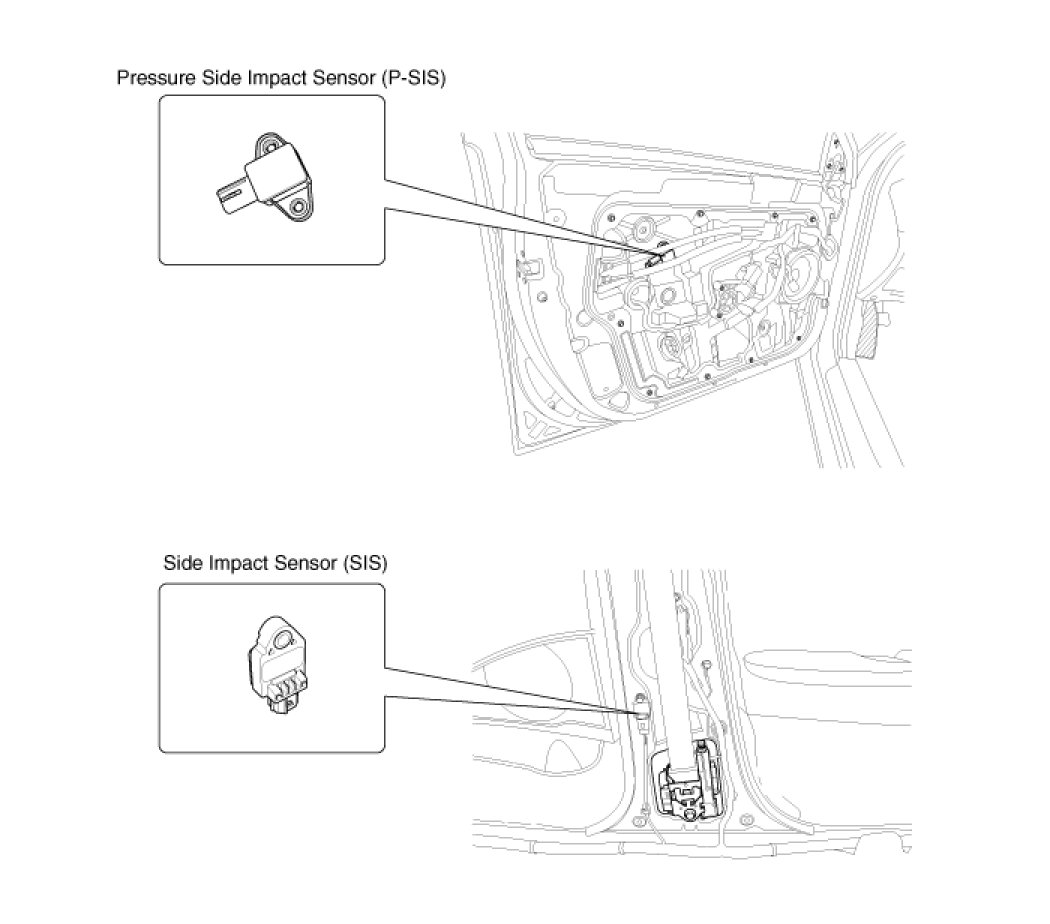 Pressure Side Impact Sensor (P-SIS)

Side Impact Sensor (SIS)