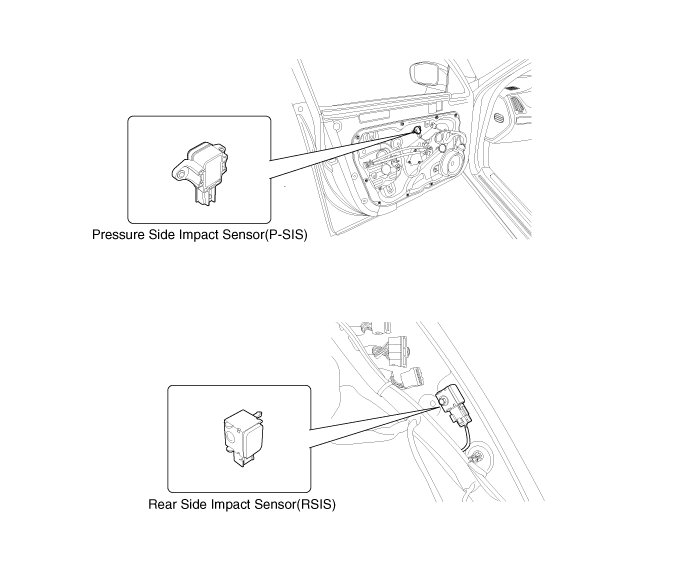 Pressure Side Impact Sensor(P-SIS)

Rear Side Impact Sensor(RSIS)