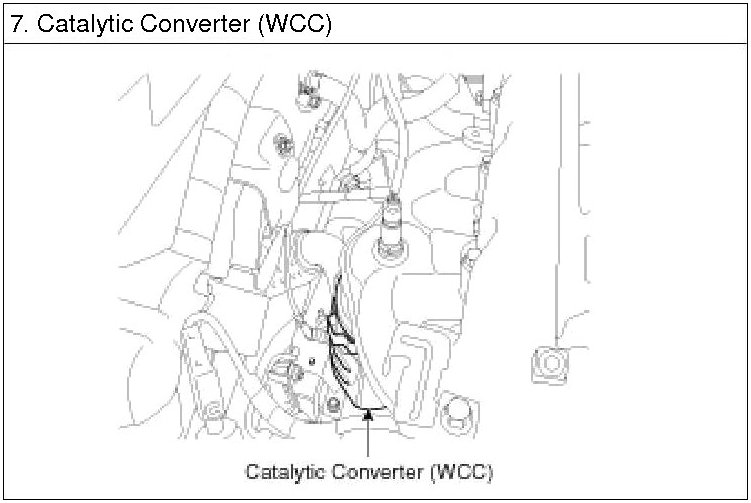 7. Catalytic Converter (WCC)

Catalytic Converter (WCC)