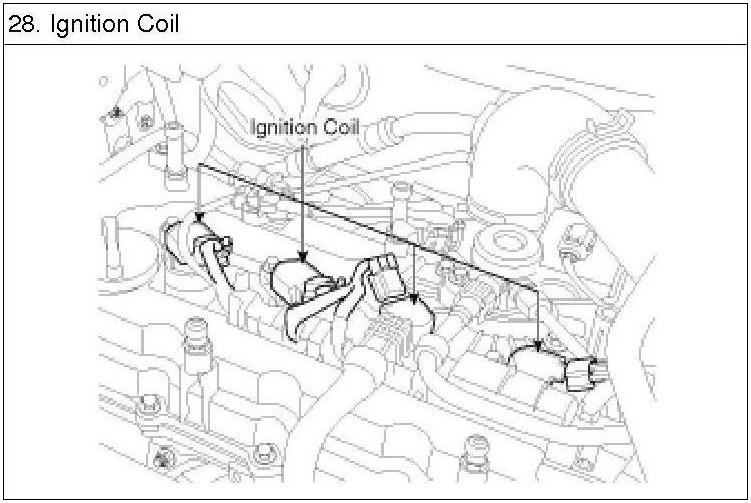 28. Ignition Coil

Ignition Coil