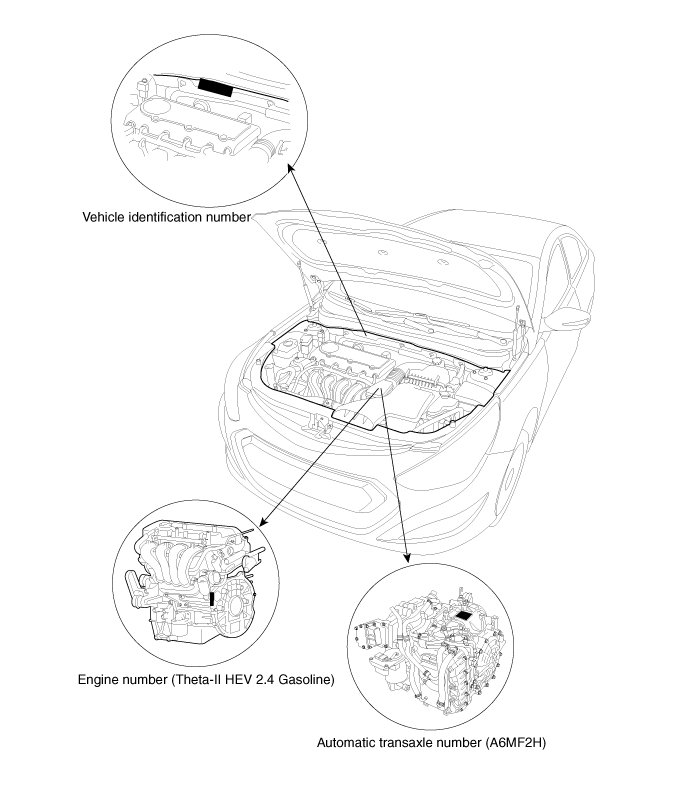 Vehicle identification number

Engine number (Theta-II HEV 2.4 Gasoline)

Automatic transaxle number (A6MF2H)