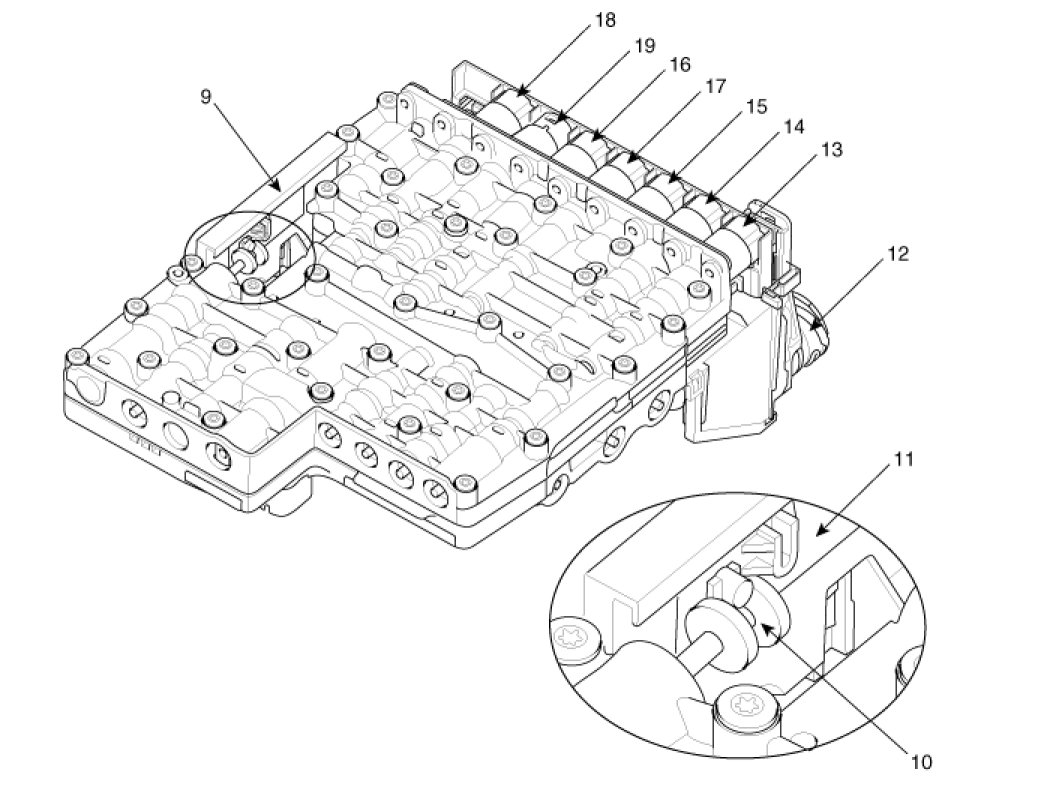 18
19
16
17
15
14
13
9
12
11
10