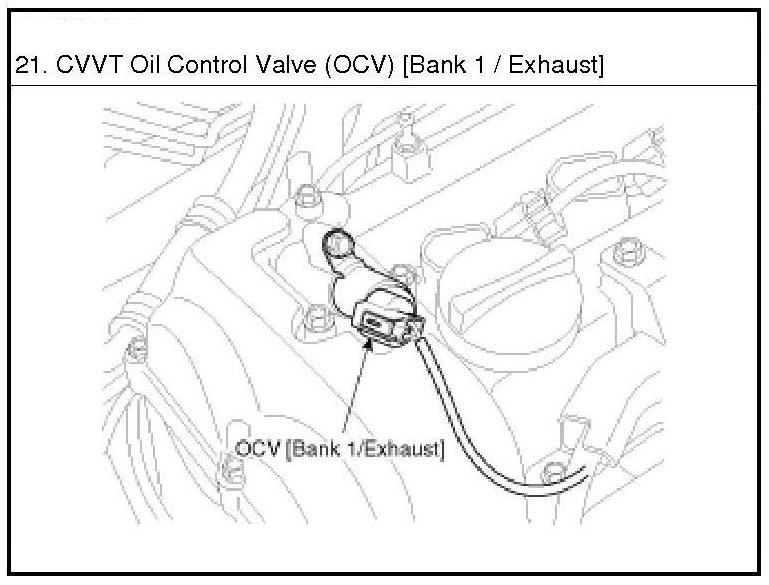 21. CVVT Oil Control Valve (OCV) [Bank 1 / Exhaust]

OCV [Bank 1/Exhaust]