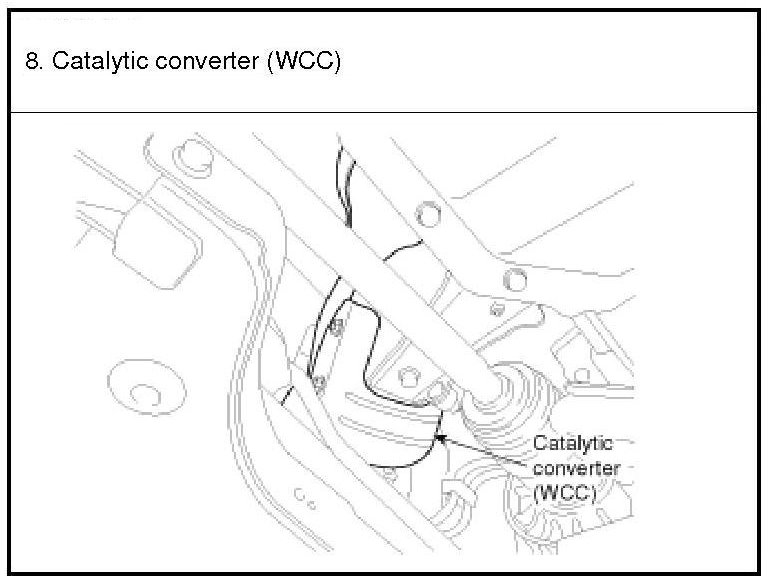 8. Catalytic converter (WCC)

Catalytic converter (WCC)