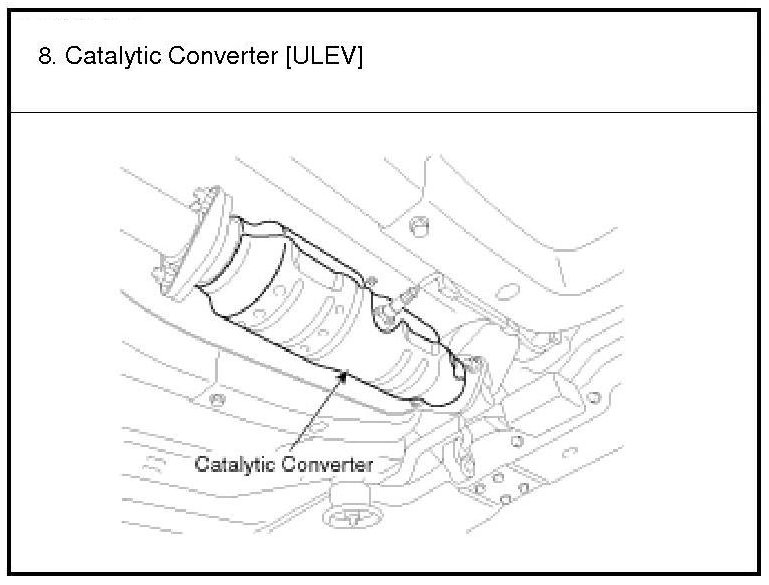 8. Catalytic Converter [ULEV]

Catalytic Converter