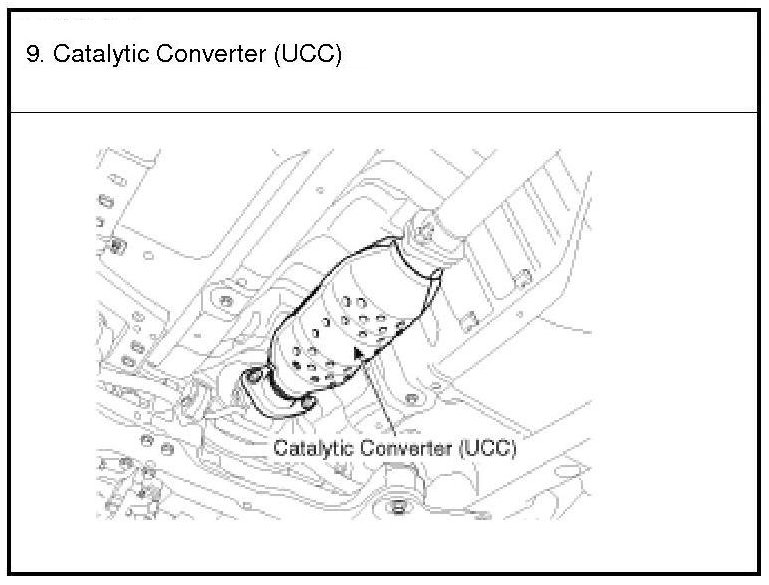 9. Catalytic Converter (UCC)

Catalytic Converter (UCC)