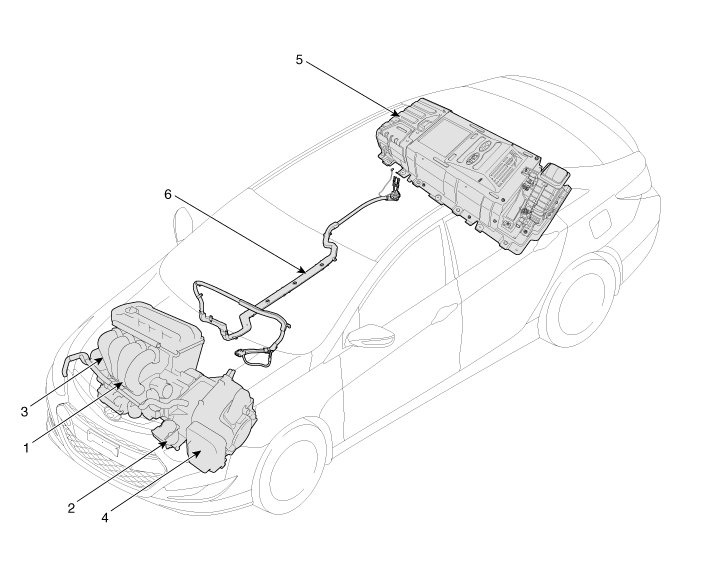 5
6
3
1
2
4