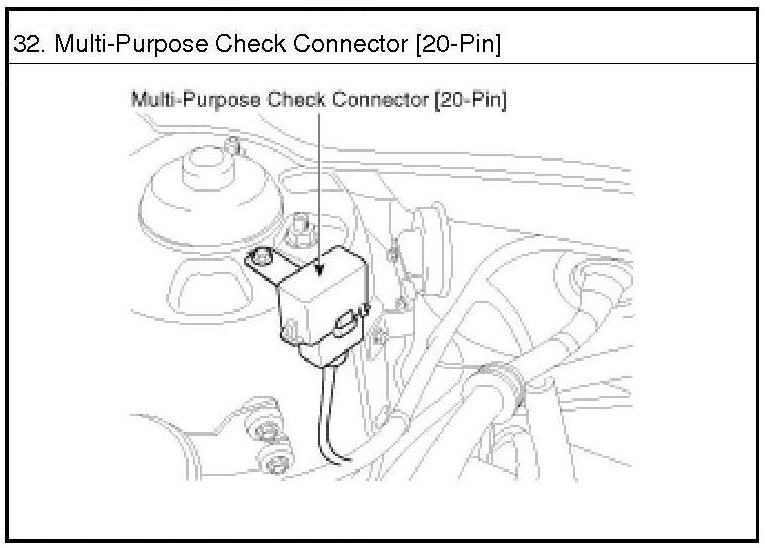 32. Multi-Purpose Check Connector [20-Pin]

Multi-Purpose Check Connector [20-Pin]