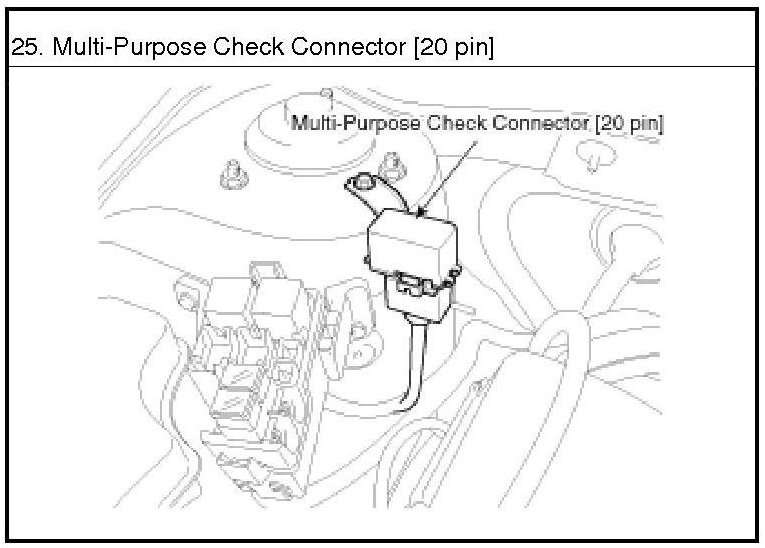 25. Multi-Purpose Check Connector [20 pin]

Multi-Purpose Check Connector [20 pin]