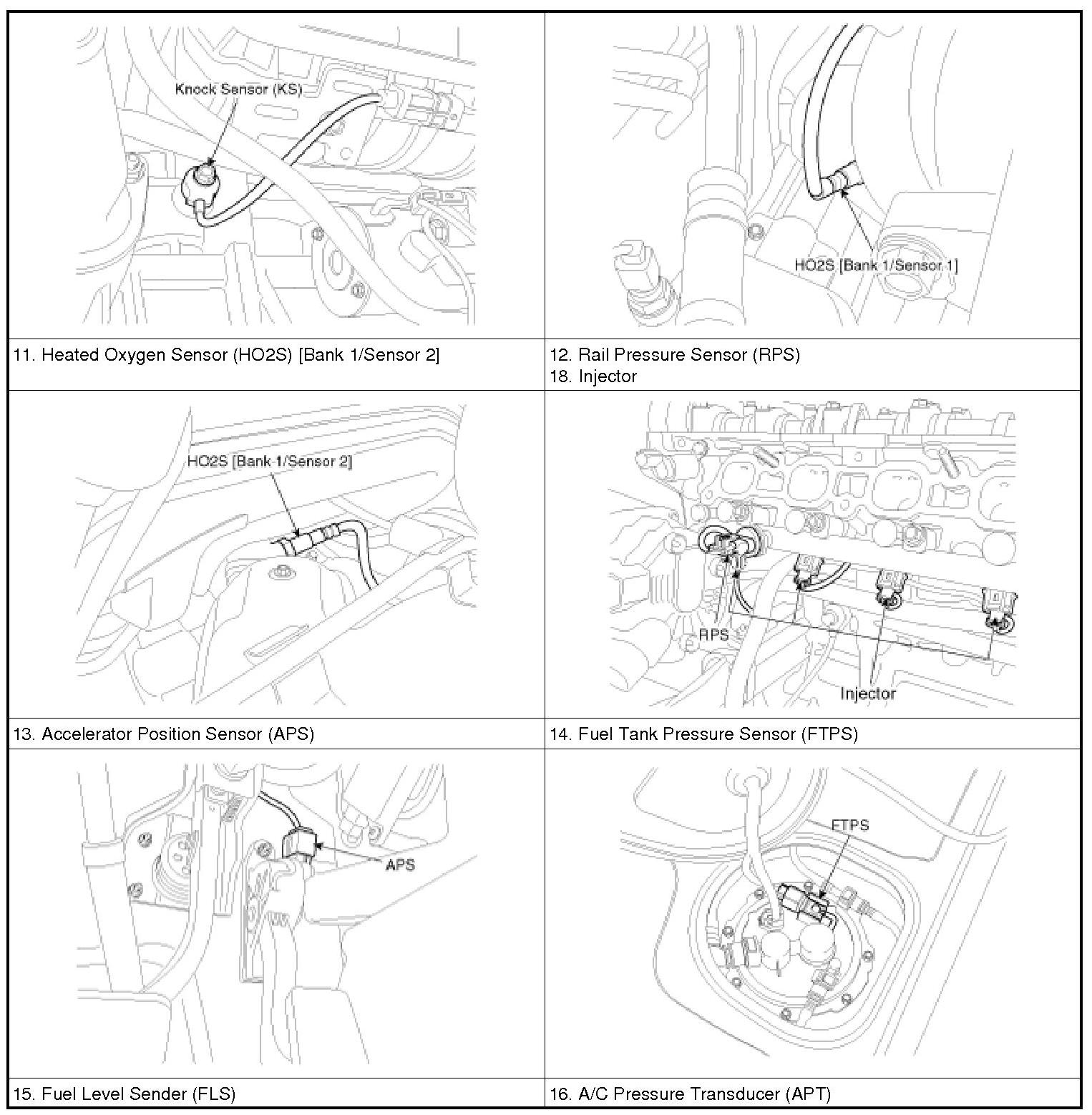 | Knock Sensor (KS) | HO2S [Bank 1/Sensor 1] |
|---|---|
| 11. Heated Oxygen Sensor (HO2S) [Bank 1/Sensor 2] | 12. Rail Pressure Sensor (RPS) 18. Injector |
| HO2S [Bank 1/Sensor 2] | RPS Injector |
| 13. Accelerator Position Sensor (APS) | 14. Fuel Tank Pressure Sensor (FTPS) |
| APS | FTPS |
| 15. Fuel Level Sender (FLS) | 16. A/C Pressure Transducer (APT) |