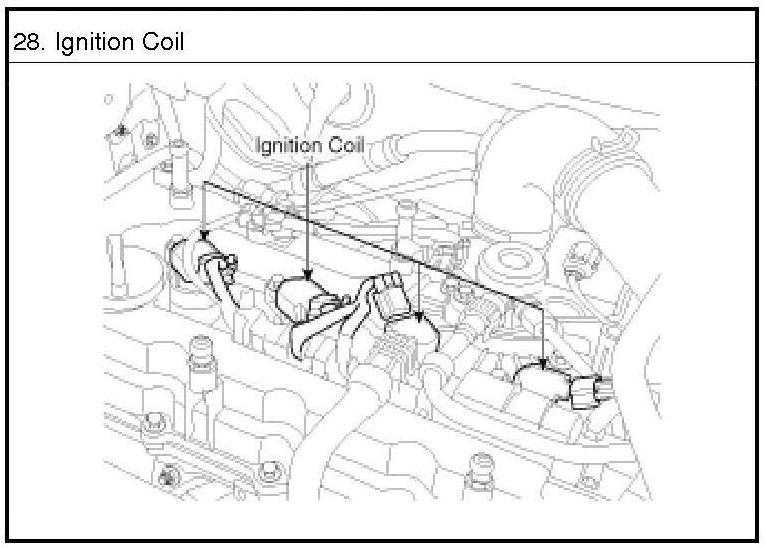 28. Ignition Coil

Ignition Coil