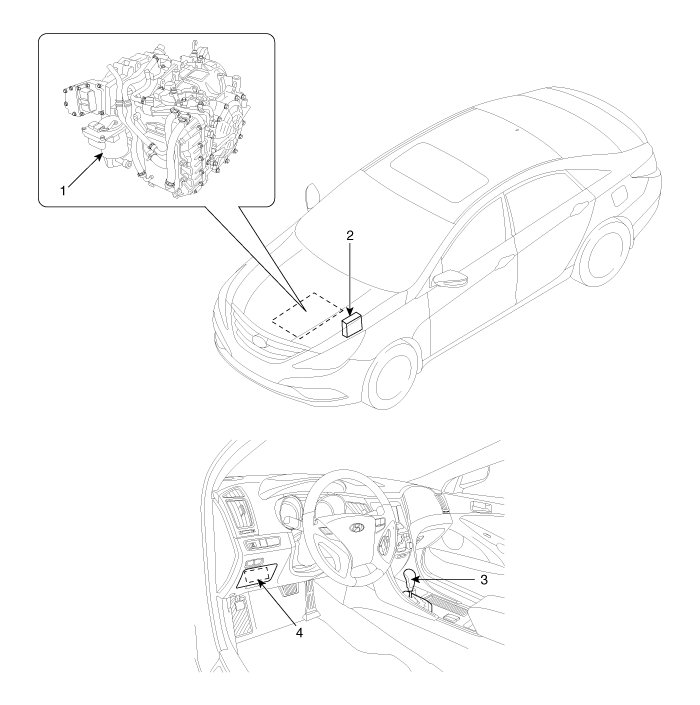 1
2
3
4