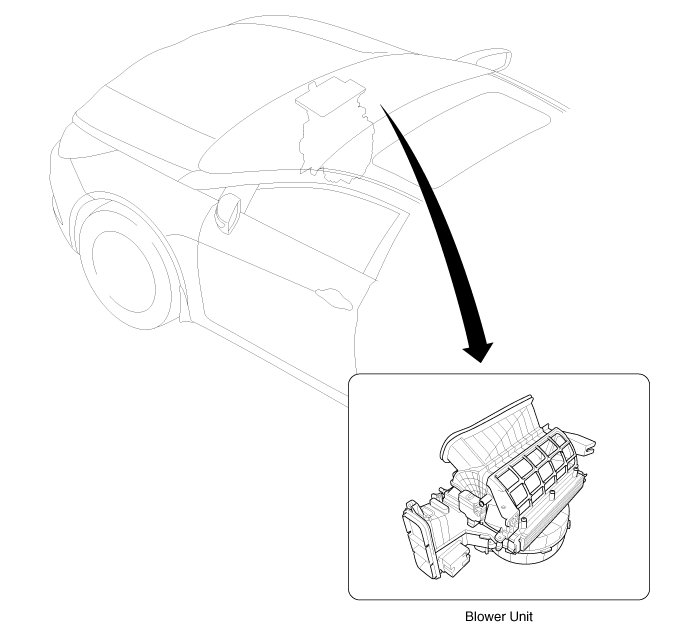 Blower Unit