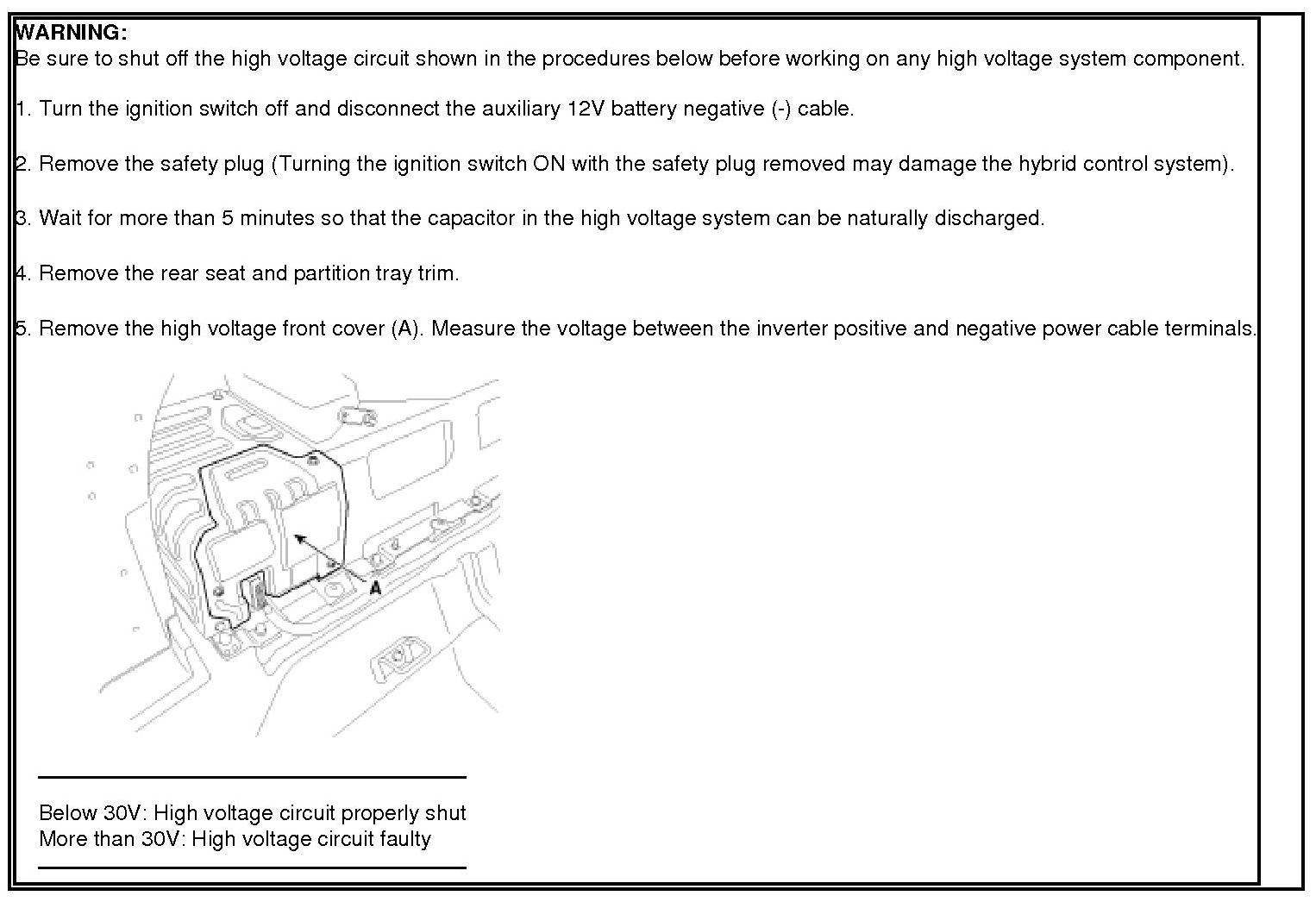 WARNING:
Be sure to shut off the high voltage circuit shown in the procedures below before working on any high voltage system component.

1. Turn the ignition switch off and disconnect the auxiliary 12V battery negative (-) cable.

2. Remove the safety plug (Turning the ignition switch ON with the safety plug removed may damage the hybrid control system).

3. Wait for more than 5 minutes so that the capacitor in the high voltage system can be naturally discharged.

4. Remove the rear seat and partition tray trim.

5. Remove the high voltage front cover (A). Measure the voltage between the inverter positive and negative power cable terminals.

A

Below 30V: High voltage circuit properly shut
More than 30V: High voltage circuit faulty