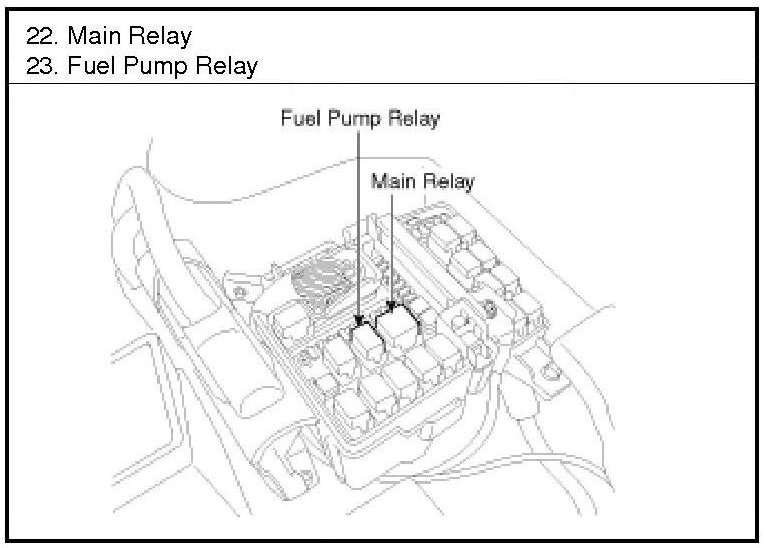 22. Main Relay
23. Fuel Pump Relay

Fuel Pump Relay

Main Relay