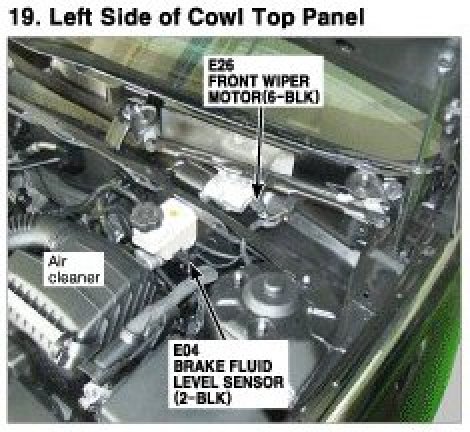 19. Left Side of Cowl Top Panel

E26
FRONT WIPER
MOTOR(6-BLK)

Air
cleaner

E04
BRAKE FLUID
LEVEL SENSOR
(2-BLK)