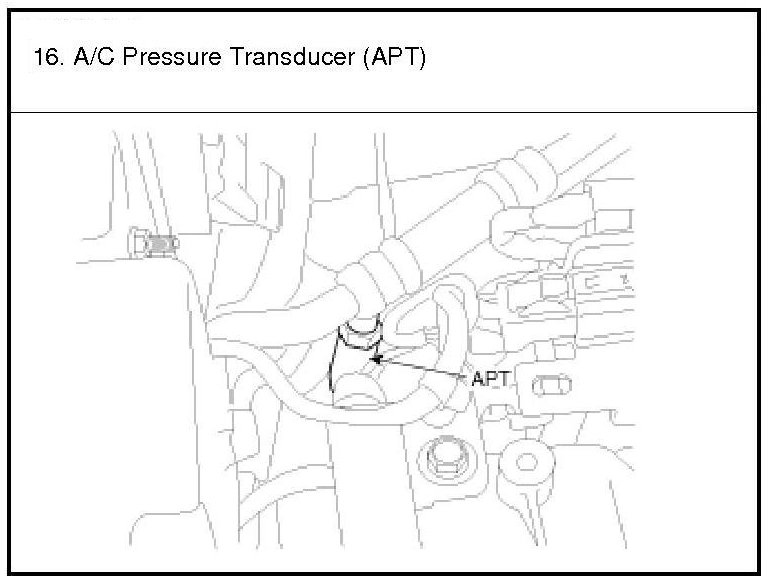 16. A/C Pressure Transducer (APT)

APT