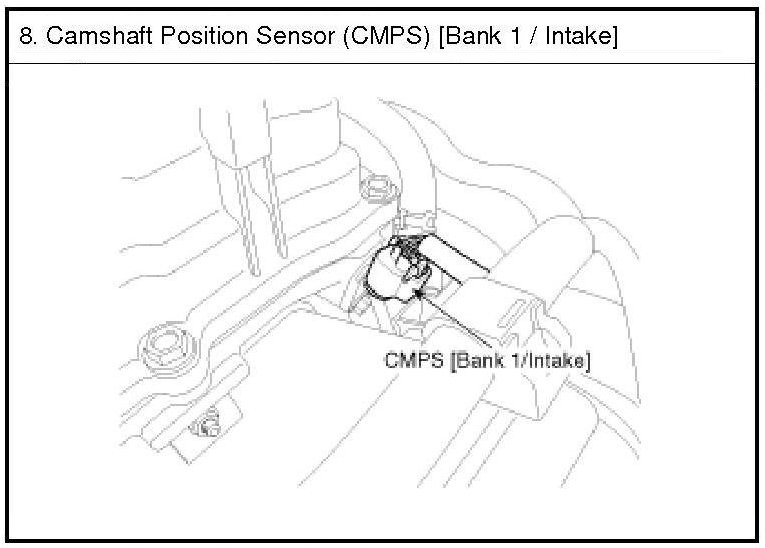 8. Camshaft Position Sensor (CMPS) [Bank 1 / Intake]

CMPS [Bank 1/Intake]