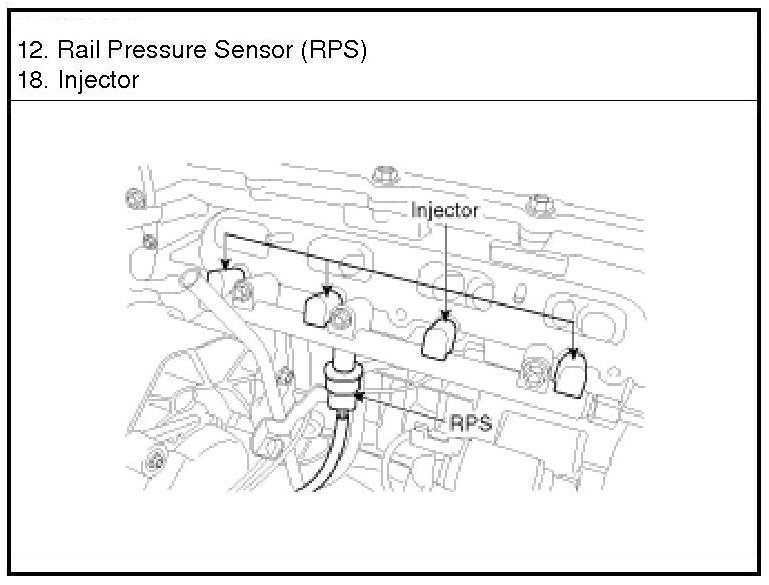 12. Rail Pressure Sensor (RPS)
18. Injector

Injector

RPS