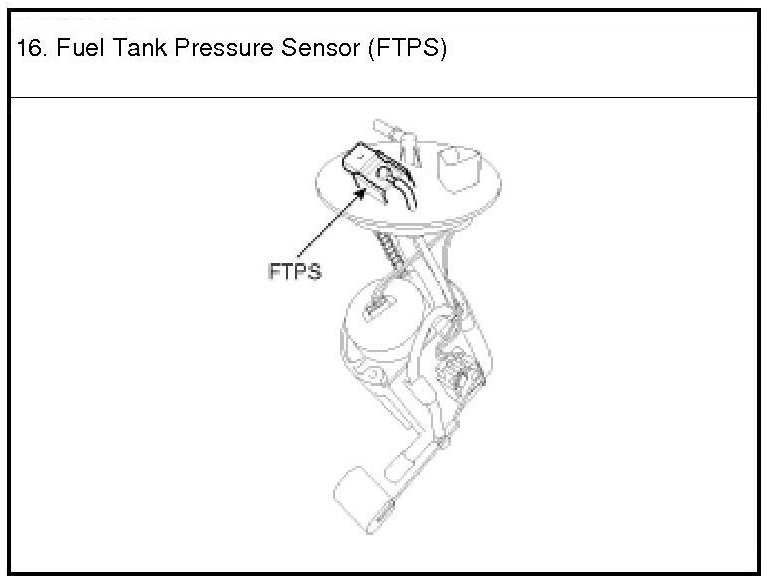 16. Fuel Tank Pressure Sensor (FTPS)

FTPS