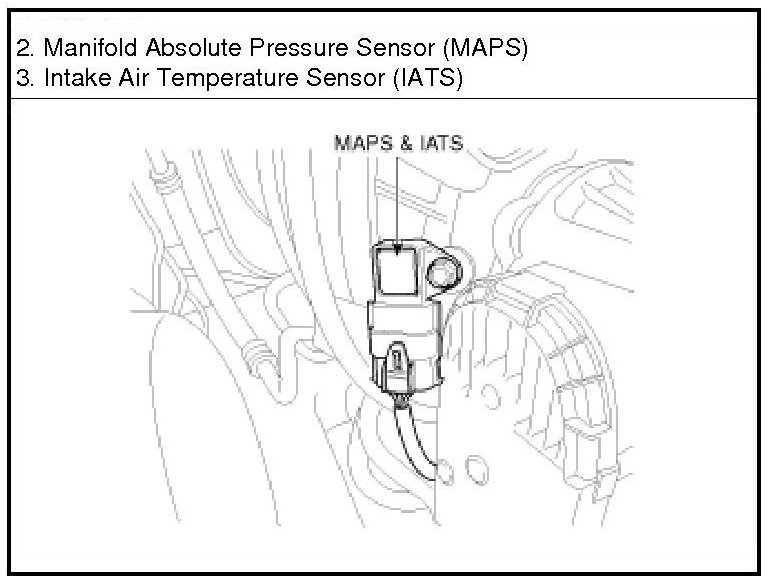 2. Manifold Absolute Pressure Sensor (MAPS)
3. Intake Air Temperature Sensor (IATS)

MAPS & IATS