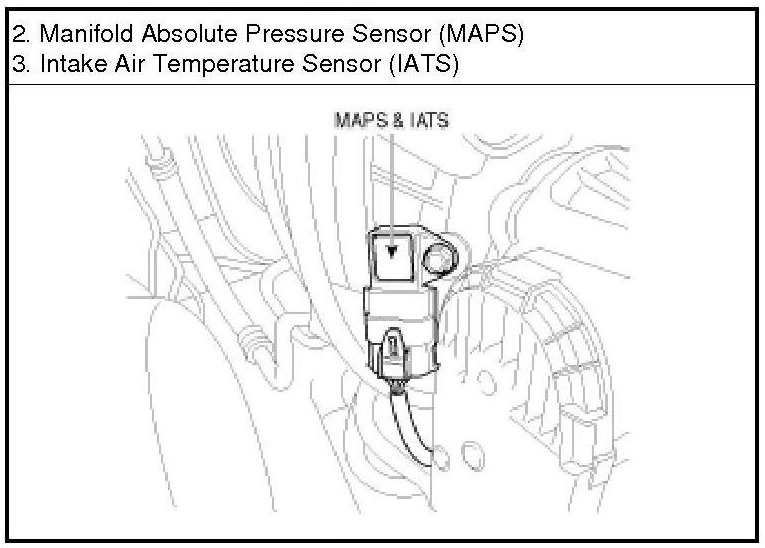 2. Manifold Absolute Pressure Sensor (MAPS)
3. Intake Air Temperature Sensor (IATS)

MAPS & IATS