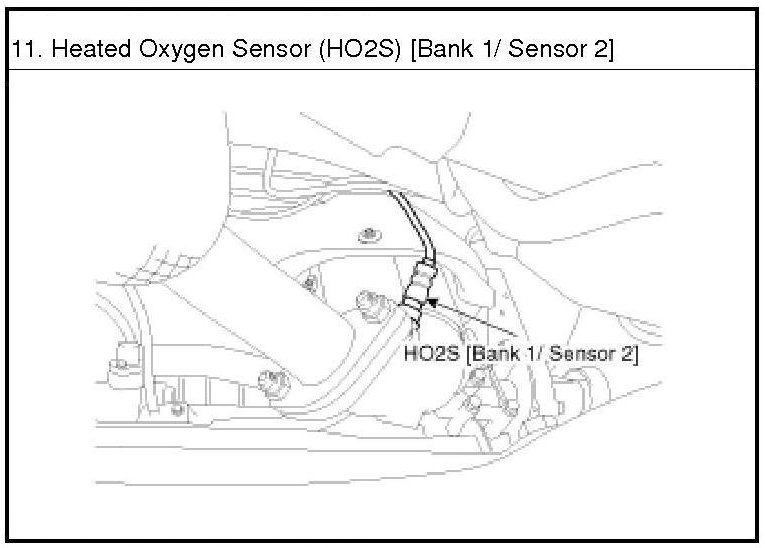 11. Heated Oxygen Sensor (HO2S) [Bank 1/ Sensor 2]

HO2S [Bank 1/ Sensor 2]