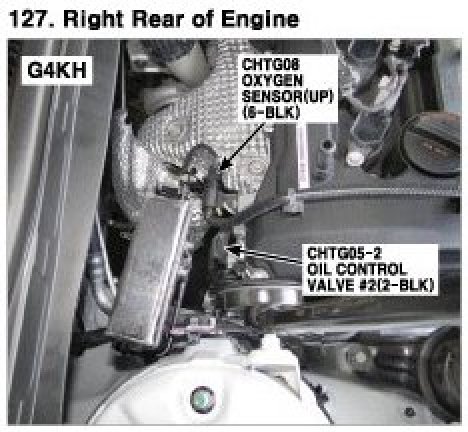 127. Right Rear of Engine

G4KH

CHTG08
OXYGEN
SENSOR(UP)
(6-BLK)

CHTG05-2
OIL CONTROL
VALVE #2(2-BLK)