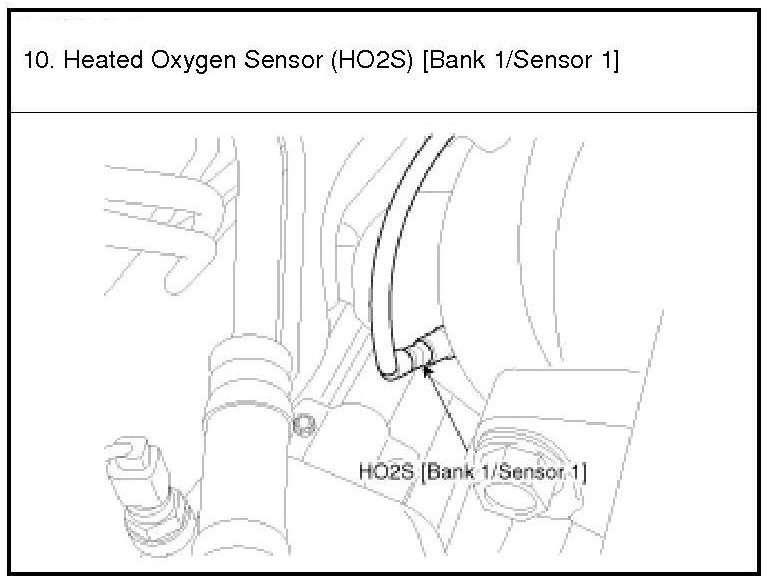 10. Heated Oxygen Sensor (HO2S) [Bank 1/Sensor 1]

HO2S [Bank 1/Sensor 1]