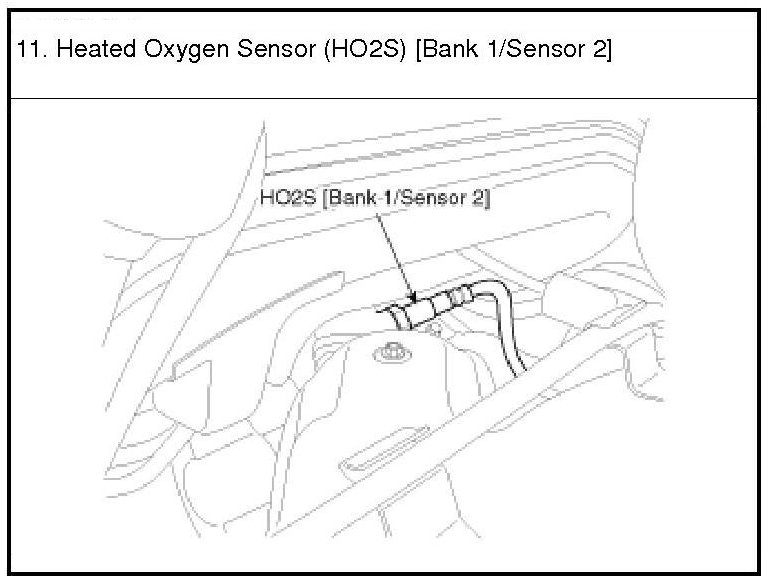 11. Heated Oxygen Sensor (HO2S) [Bank 1/Sensor 2]

HO2S [Bank 1/Sensor 2]